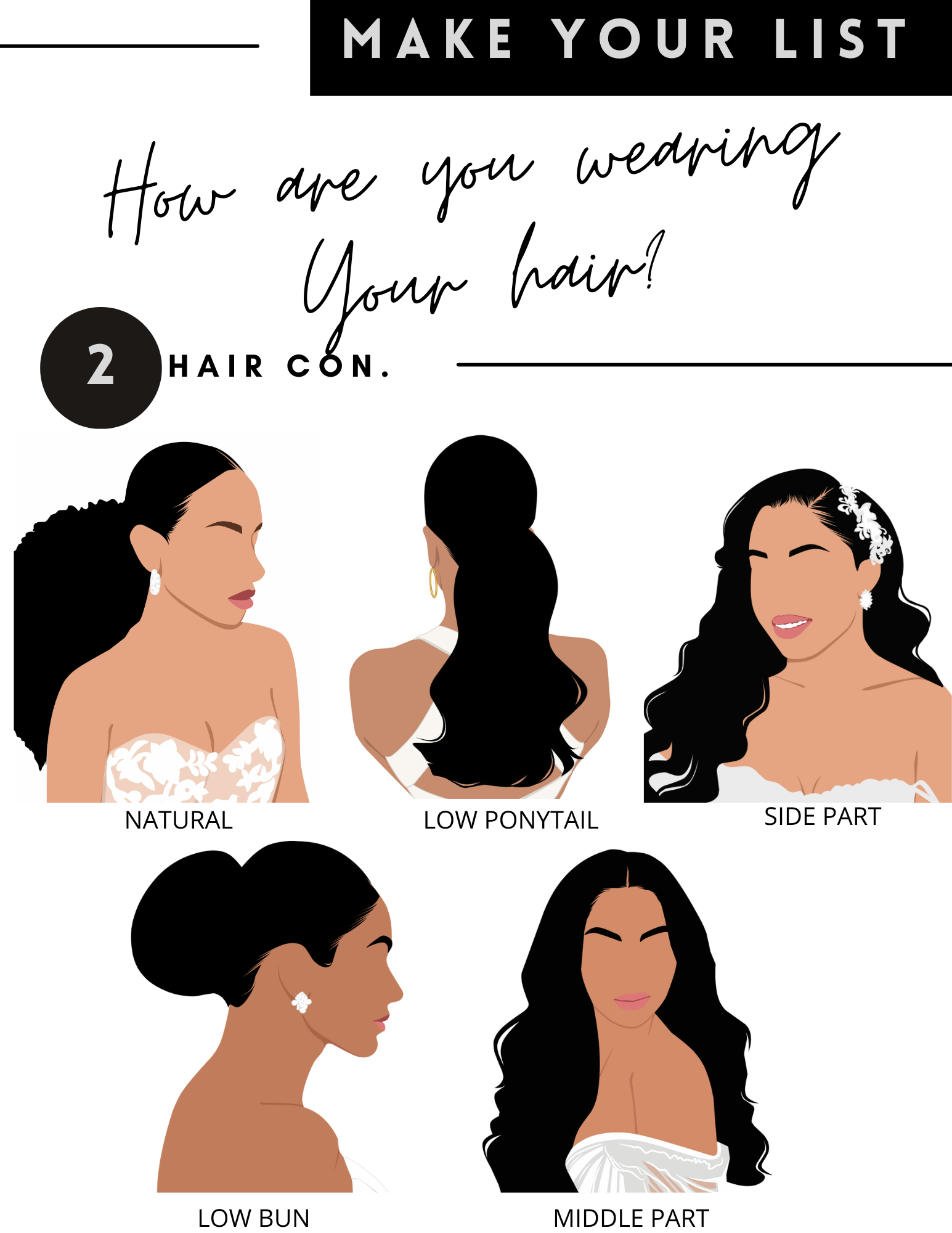 MAKE YOUR LIST

How are you wearing Your hair?

2 HAIR CON.

NATURAL

LOW PONYTAIL

SIDE PART

LOW BUN

MIDDLE PART